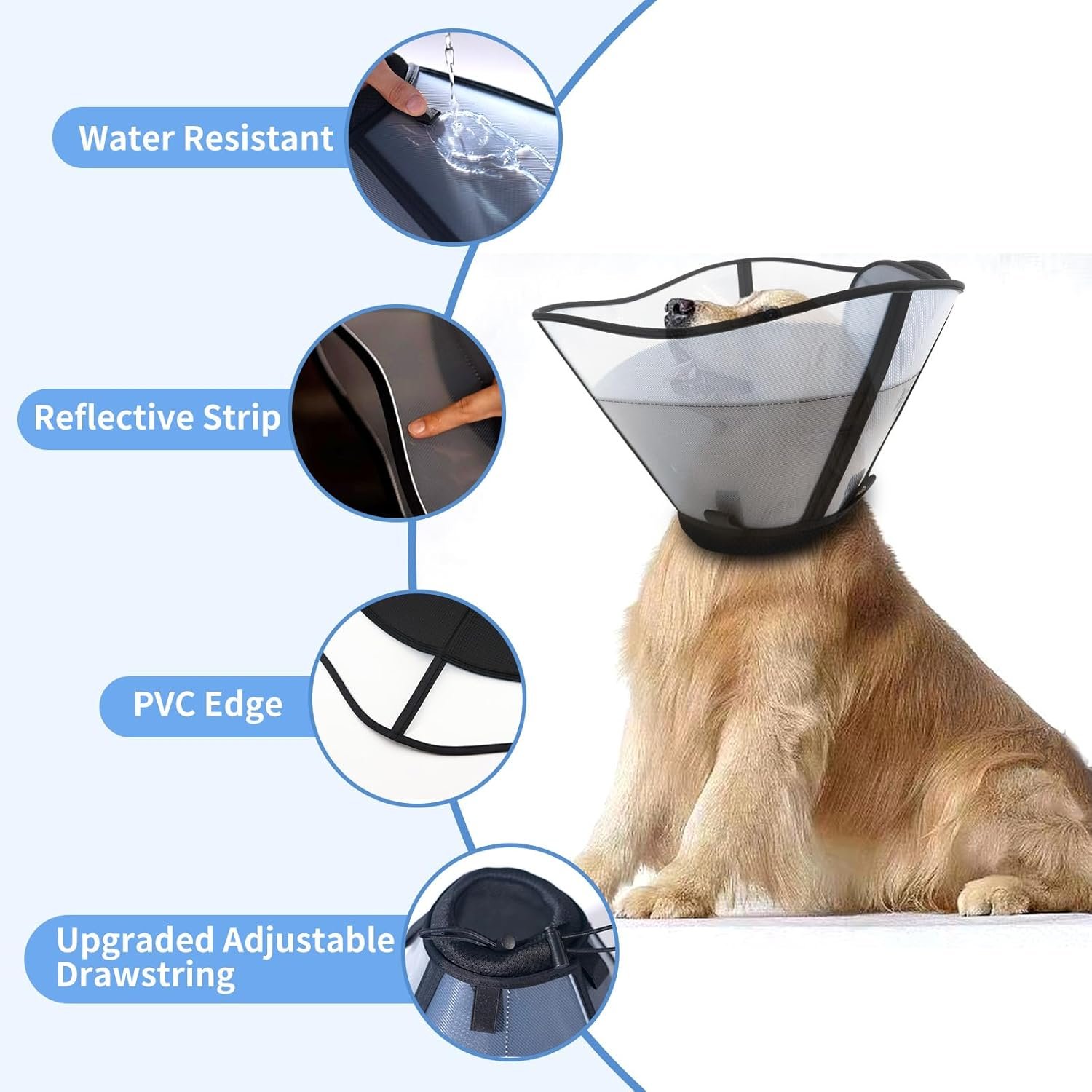 Water Resistant

Reflective Strip

PVC Edge

Upgraded Adjustable Drawstring