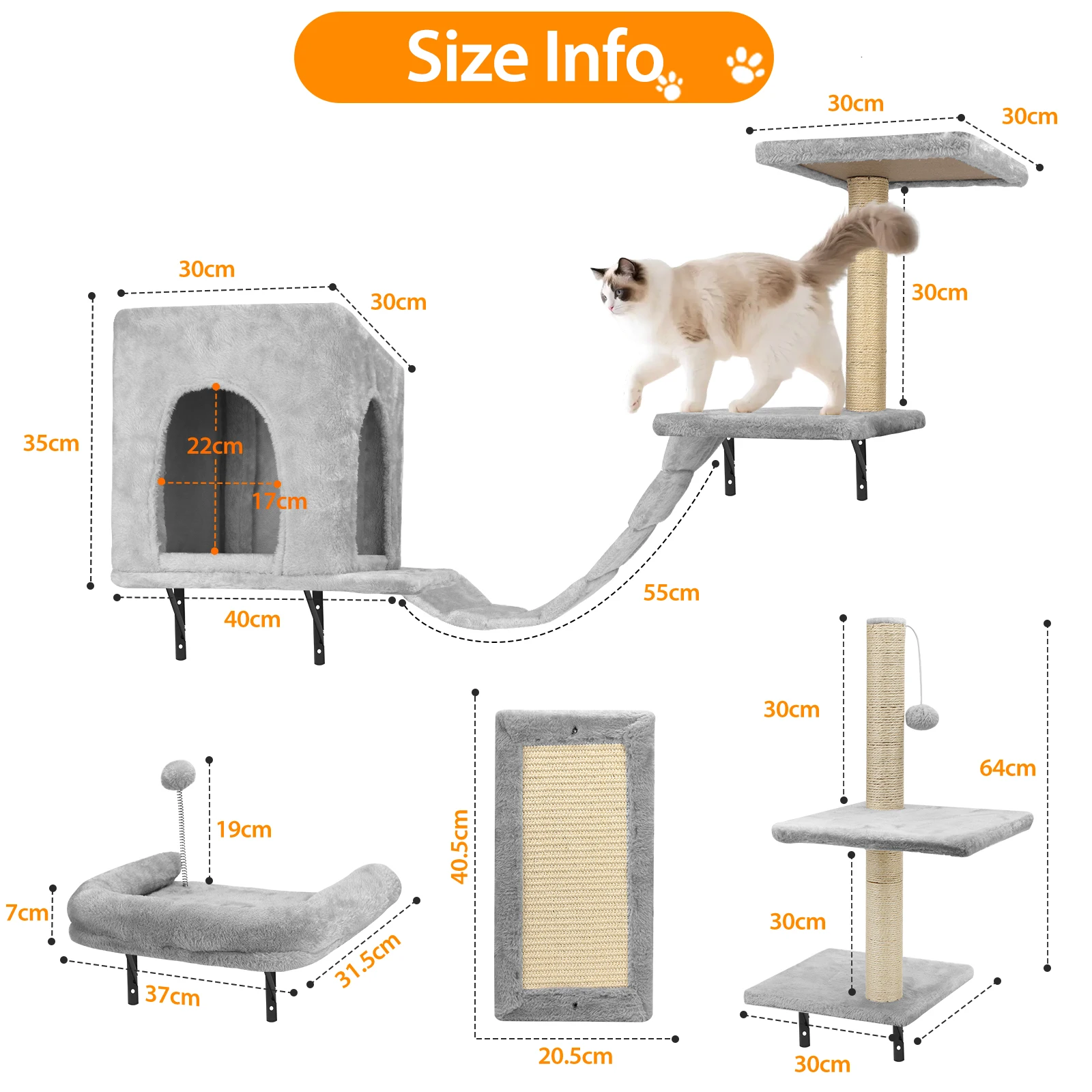 Size Info

30cm
30cm
30cm

30cm
30cm
35cm
22cm
17cm
40cm
55cm

19cm
7cm
37cm
31.5cm

40.5cm
20.5cm

30cm
64cm
30cm
30cm