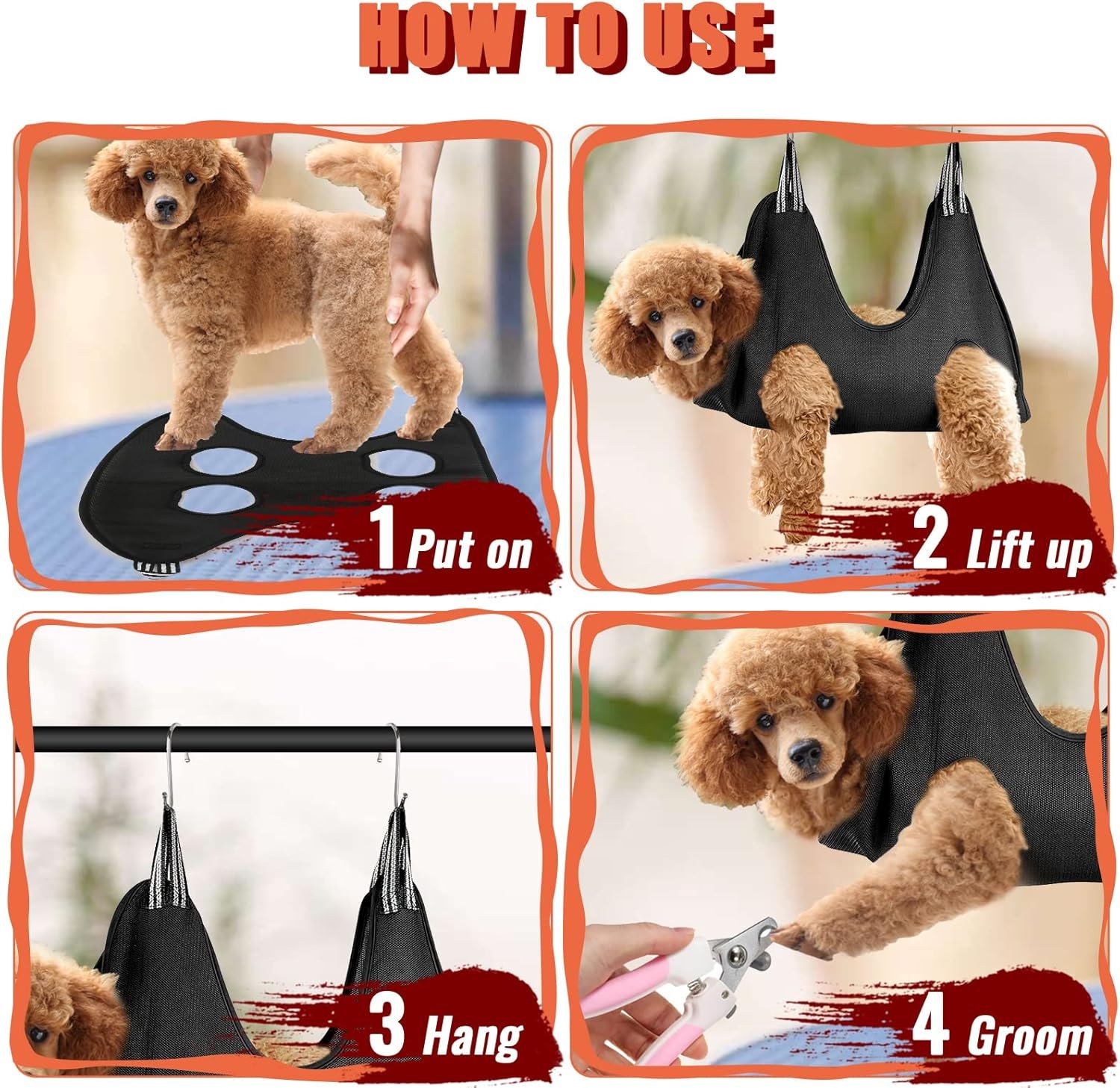 HOW TO USE

1 Put on

2 Lift up

3 Hang

4 Groom