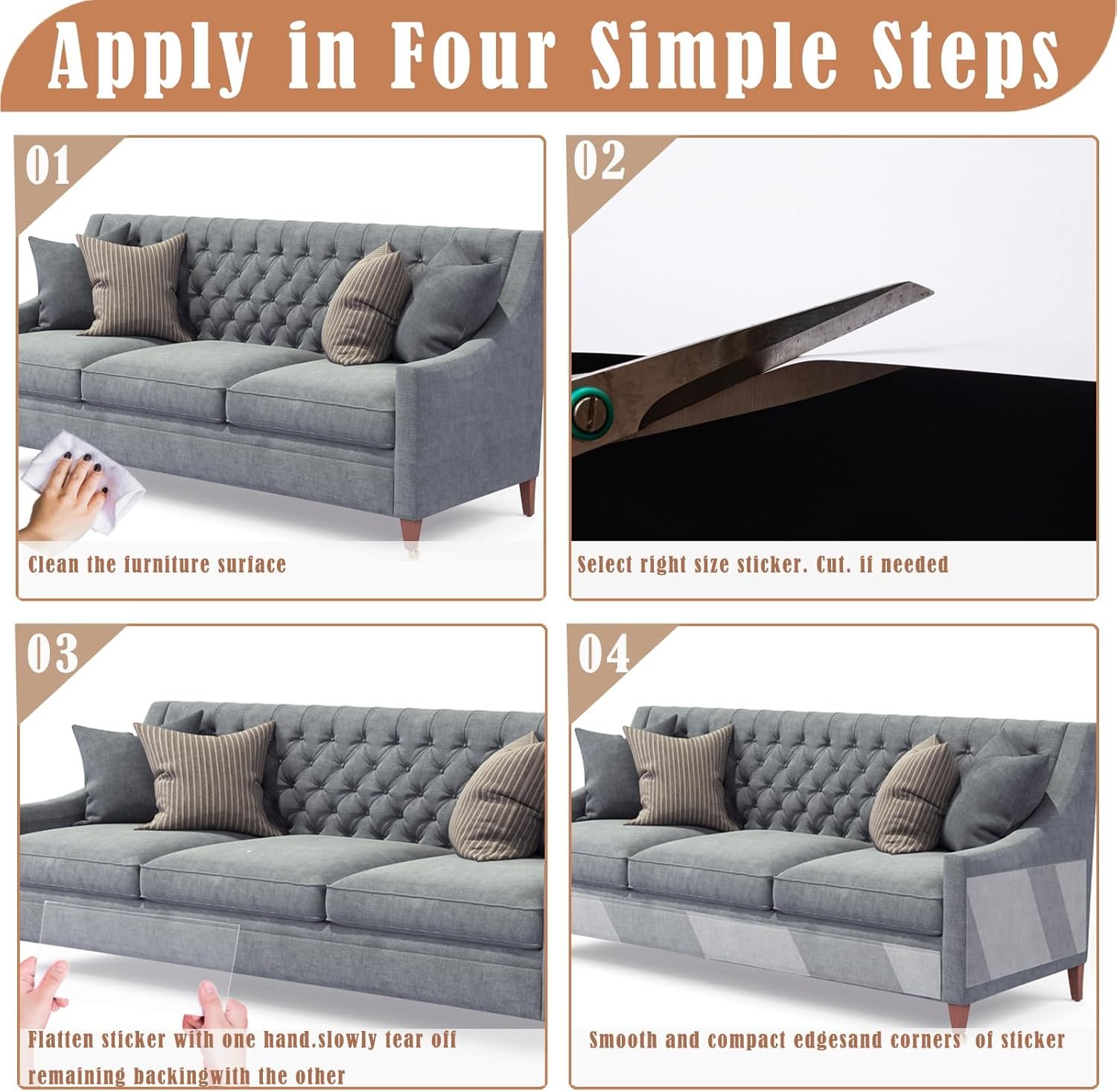 Apply in Four Simple Steps

01

Clean the furniture surface

02

Select right size sticker. Cut. if needed

03

Flatten sticker with one hand.slowly tear off remaining backingwith the other

04

Smooth and compact edgesand corners of sticker