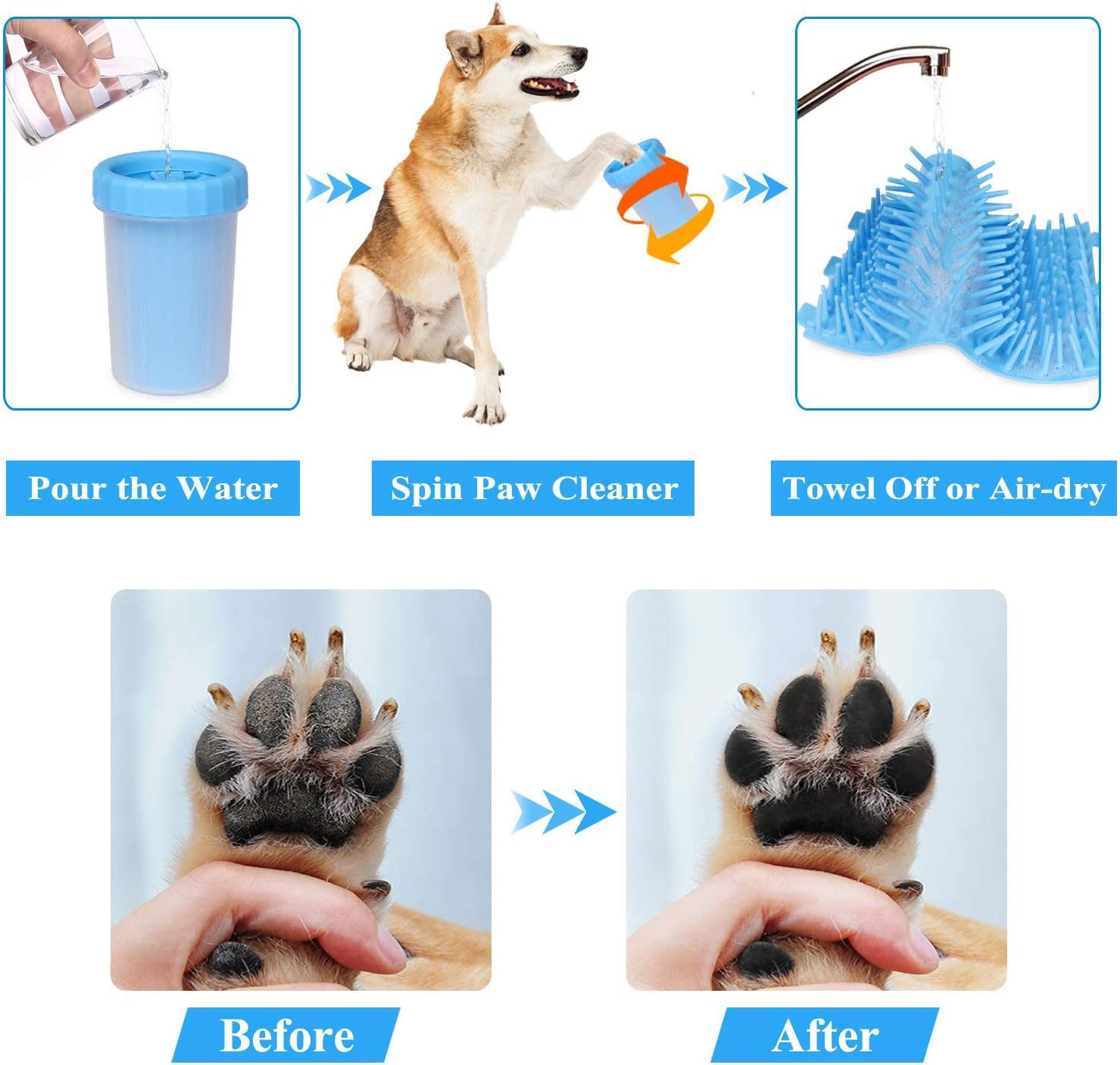 Pour the Water

Spin Paw Cleaner

Towel Off or Air-dry

Before

After