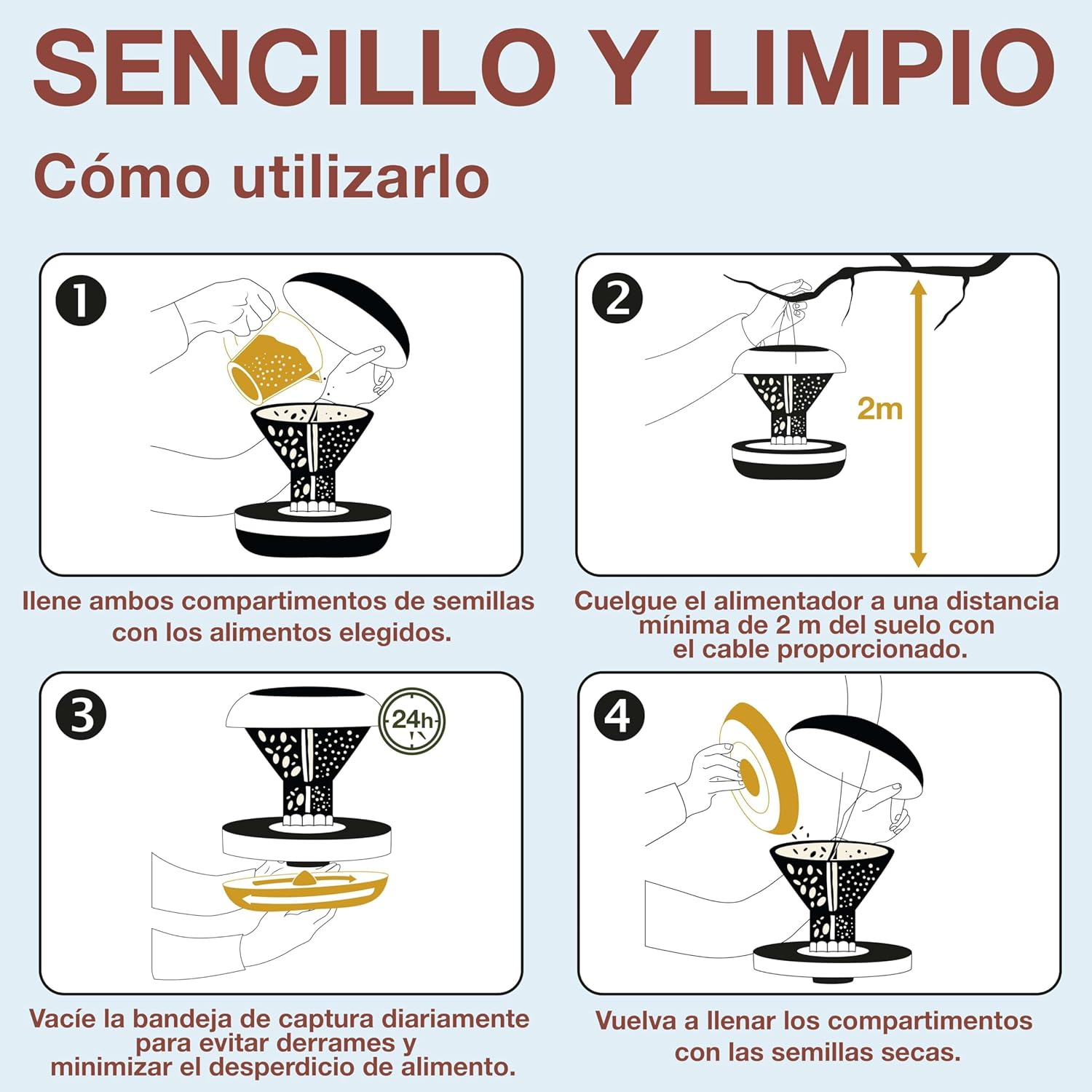 SENCILLO Y LIMPIO

Cómo utilizarlo

1

llene ambos compartimentos de semillas con los alimentos elegidos.

2

2m

Cuelgue el alimentador a una distancia mínima de 2 m del suelo con el cable proporcionado.

3

24h

Vacíe la bandeja de captura diariamente para evitar derrames y minimizar el desperdicio de alimento.

4

Vuelva a llenar los compartimentos con las semillas secas.